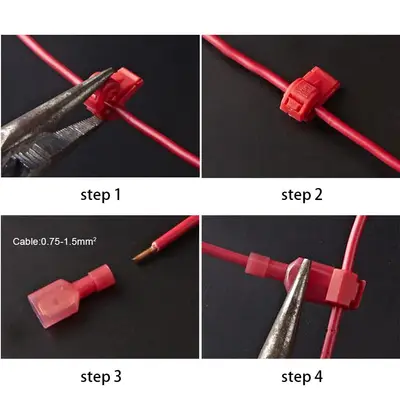 step 1

step 2

Cable:0.75-1.5mm$^2$

step 3

step 4